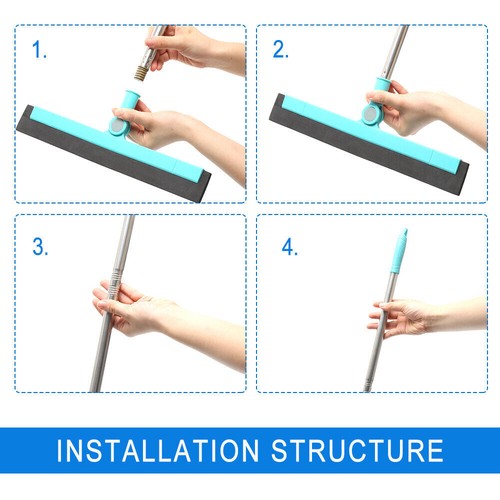 1.

2.

3.

4.

INSTALLATION STRUCTURE